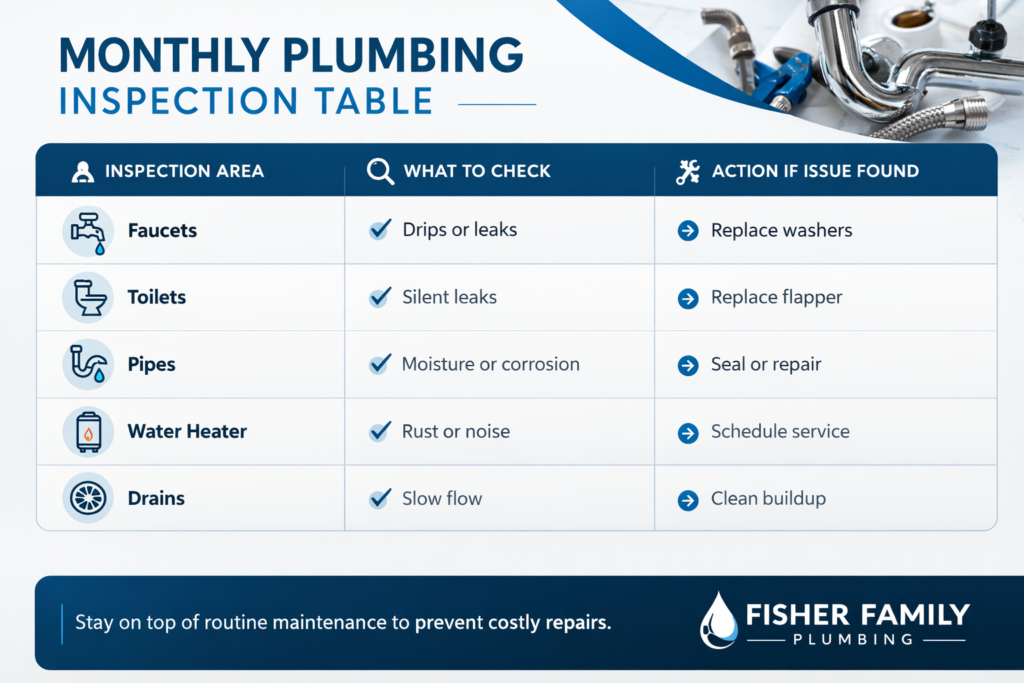 MONTHLY PLUMBING
INSPECTION TABLE

| INSPECTION AREA | WHAT TO CHECK | ACTION IF ISSUE FOUND |
|---|---|---|
| Faucets | Drips or leaks | Replace washers |
| Toilets | Silent leaks | Replace flapper |
| Pipes | Moisture or corrosion | Seal or repair |
| Water Heater | Rust or noise | Schedule service |
| Drains | Slow flow | Clean buildup |

Stay on top of routine maintenance to prevent costly repairs.

FISHER FAMILY
PLUMBING